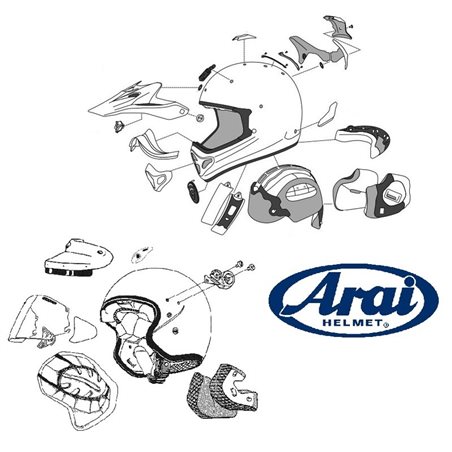 Arai
HELMET®